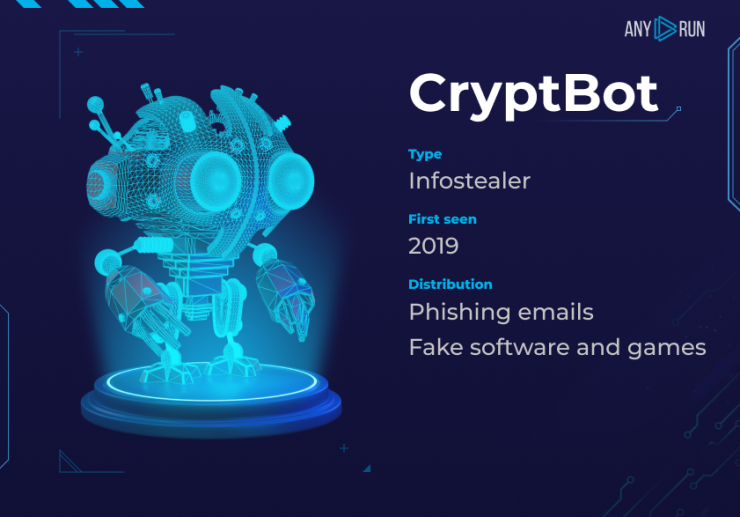 ANY RUN

CryptBot

Type
Infostealer

First seen
2019

Distribution
Phishing emails
Fake software and games